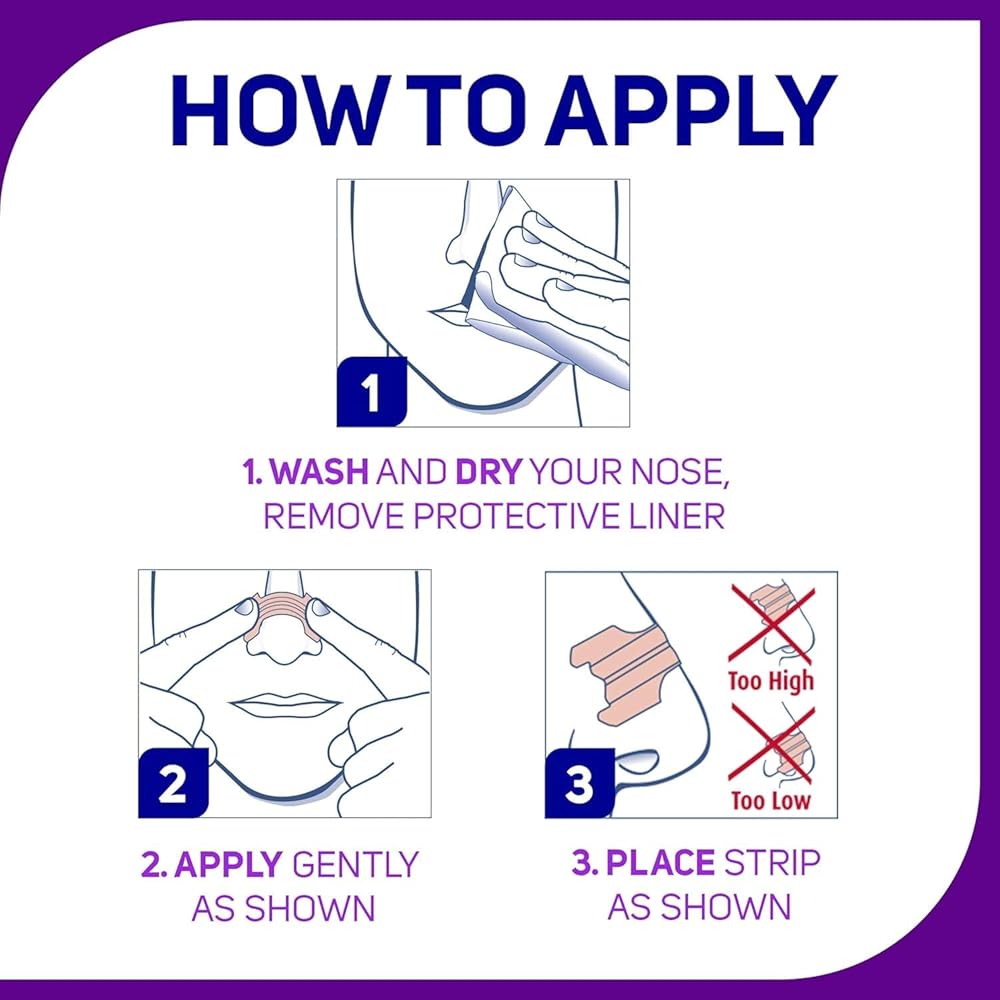 HOW TO APPLY

1

1. WASH AND DRY YOUR NOSE, REMOVE PROTECTIVE LINER

2

2. APPLY GENTLY AS SHOWN

3

Too High

Too Low

3. PLACE STRIP AS SHOWN