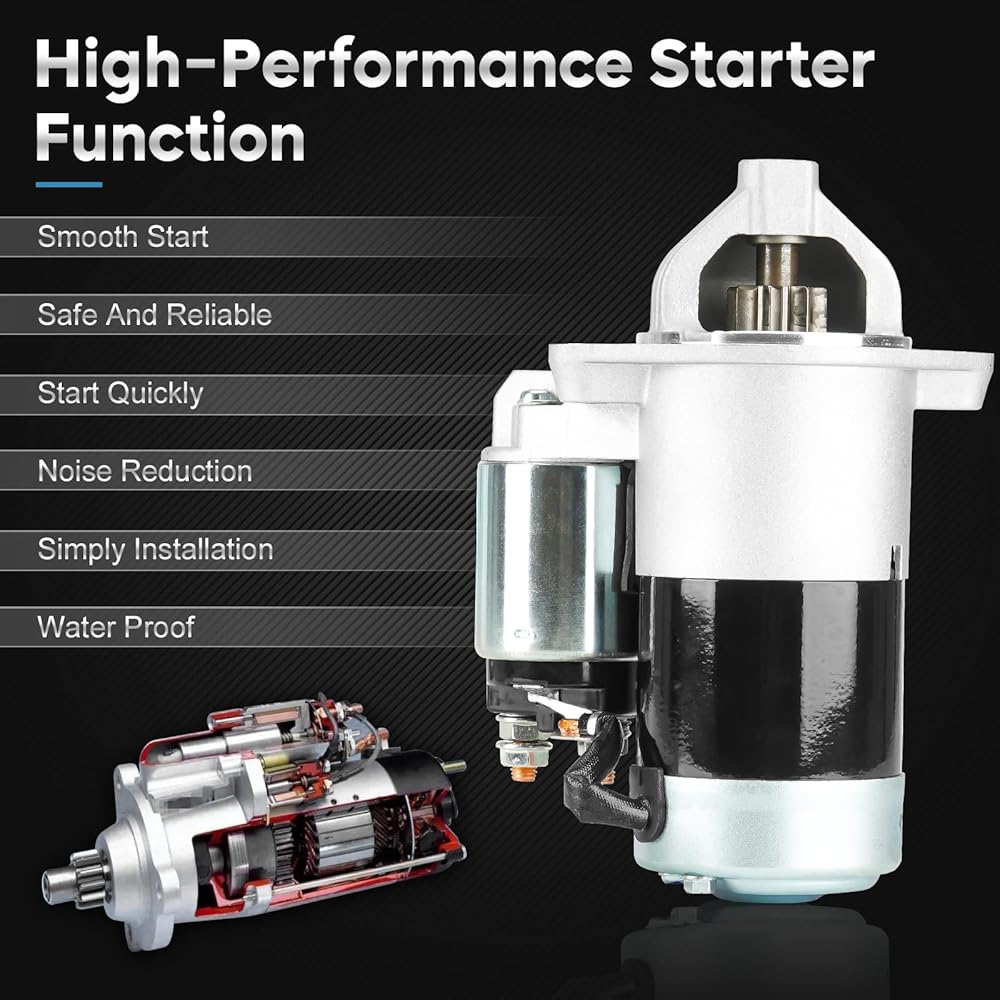 High-Performance Starter Function

Smooth Start

Safe And Reliable

Start Quickly

Noise Reduction

Simply Installation

Water Proof