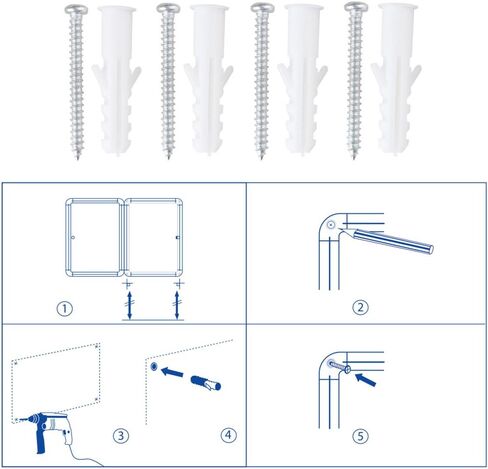 ①

②

③

④

⑤