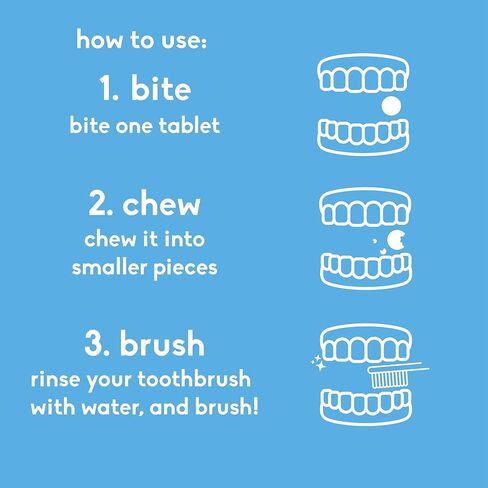 how to use:

1. bite
bite one tablet

2. chew
chew it into smaller pieces

3. brush
rinse your toothbrush with water, and brush!