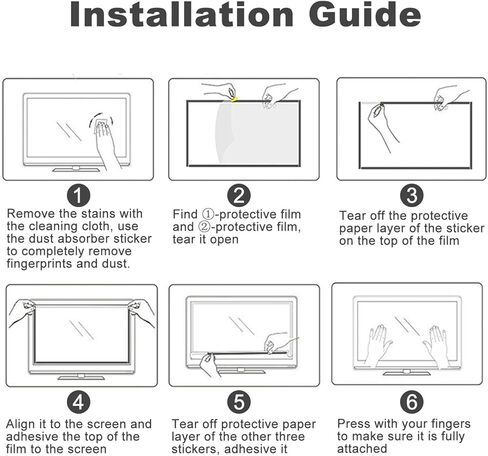 Installation Guide

1
Remove the stains with the cleaning cloth, use the dust absorber sticker to completely remove fingerprints and dust.

2
Find ①-protective film and ②-protective film, tear it open

3
Tear off the protective paper layer of the sticker on the top of the film

4
Align it to the screen and adhesive the top of the film to the screen

5
Tear off protective paper layer of the other three stickers, adhesive it

6
Press with your fingers to make sure it is fully attached