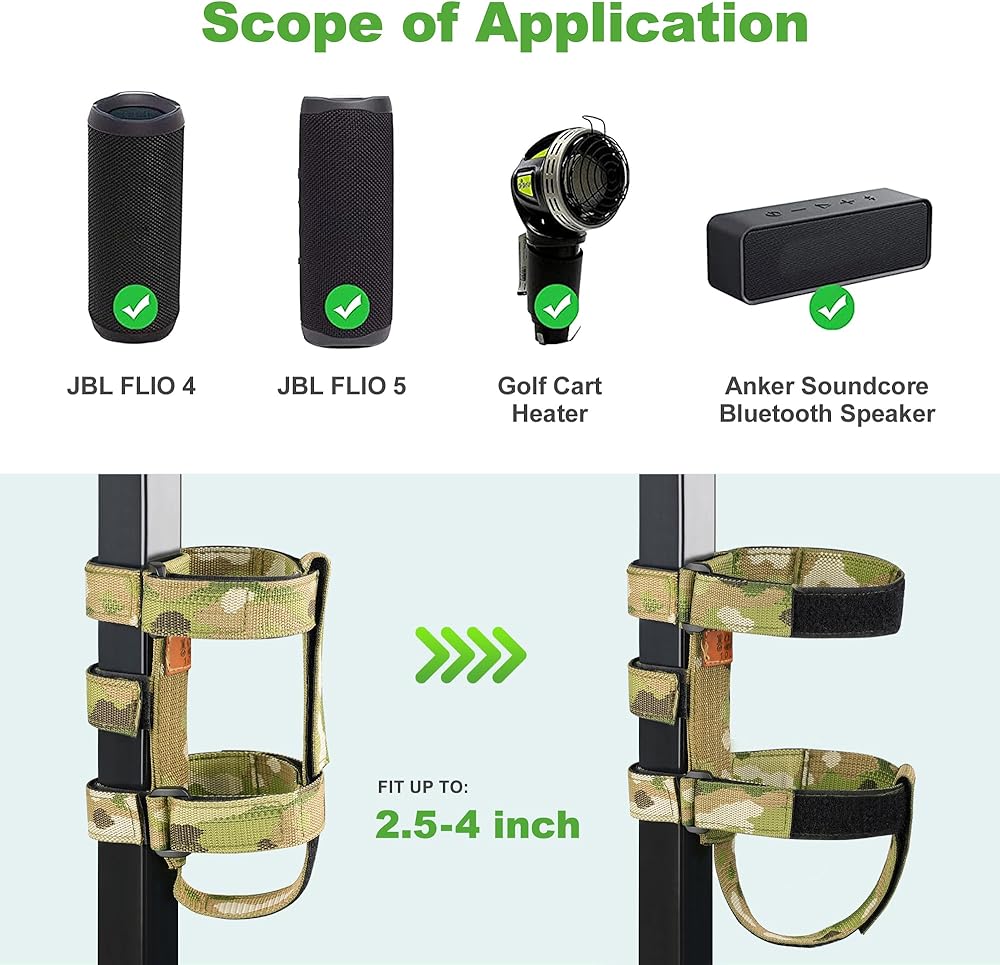 Scope of Application

JBL FLIO 4

JBL FLIO 5

Golf Cart Heater

Anker Soundcore Bluetooth Speaker

FIT UP TO:
2.5-4 inch