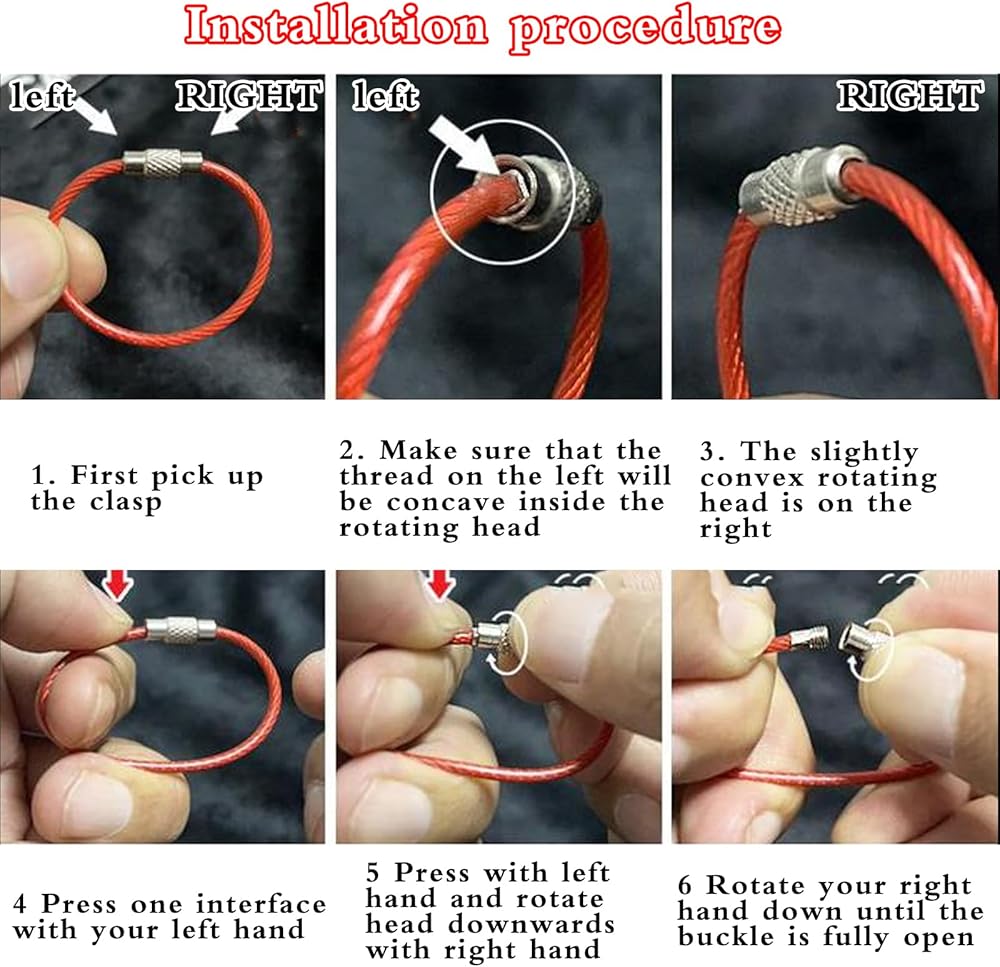 Installation procedure

left RIGHT

left

RIGHT

1. First pick up the clasp

2. Make sure that the thread on the left will be concave inside the rotating head

3. The slightly convex rotating head is on the right

4 Press one interface with your left hand

5 Press with left hand and rotate head downwards with right hand

6 Rotate your right hand down until the buckle is fully open