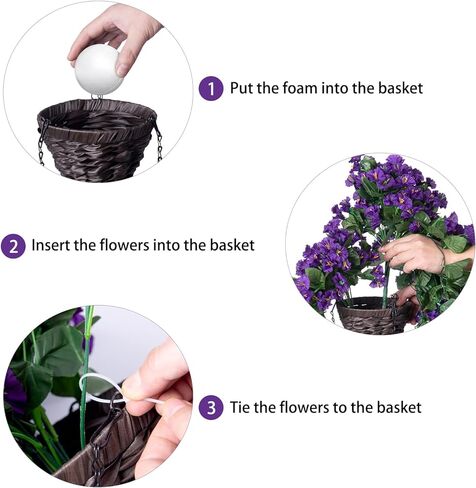 1 Put the foam into the basket

2 Insert the flowers into the basket

3 Tie the flowers to the basket