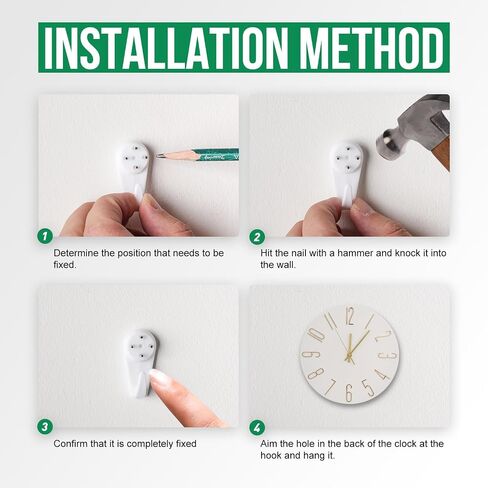 INSTALLATION METHOD

1

Determine the position that needs to be fixed.

2

Hit the nail with a hammer and knock it into the wall.

3

Confirm that it is completely fixed

12
1
2
3
4
5
6
7
8
9
10
11

4

Aim the hole in the back of the clock at the hook and hang it.