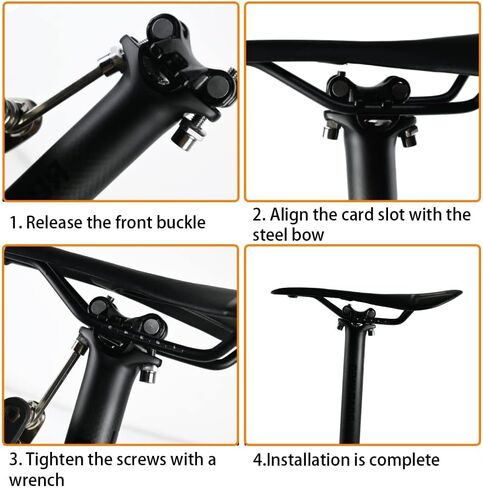 1. Release the front buckle

2. Align the card slot with the steel bow

3. Tighten the screws with a wrench

4.Installation is complete