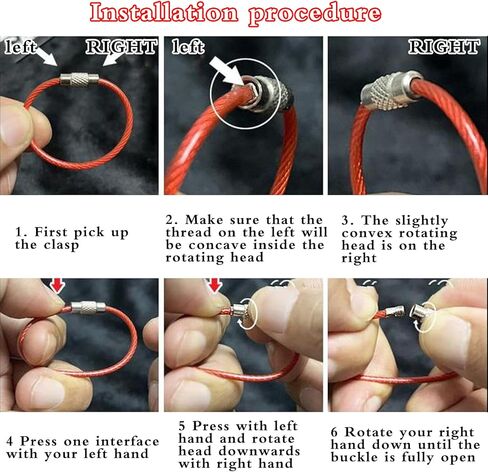 Installation procedure

left RIGHT

left

RIGHT

1. First pick up the clasp

2. Make sure that the thread on the left will be concave inside the rotating head

3. The slightly convex rotating head is on the right

4 Press one interface with your left hand

5 Press with left hand and rotate head downwards with right hand

6 Rotate your right hand down until the buckle is fully open