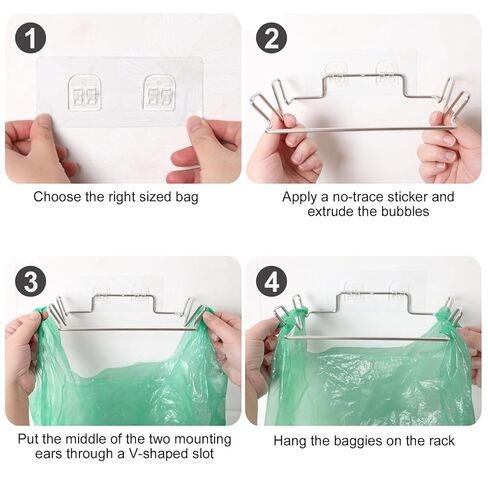 1

Choose the right sized bag

2

Apply a no-trace sticker and extrude the bubbles

3

Put the middle of the two mounting ears through a V-shaped slot

4

Hang the baggies on the rack