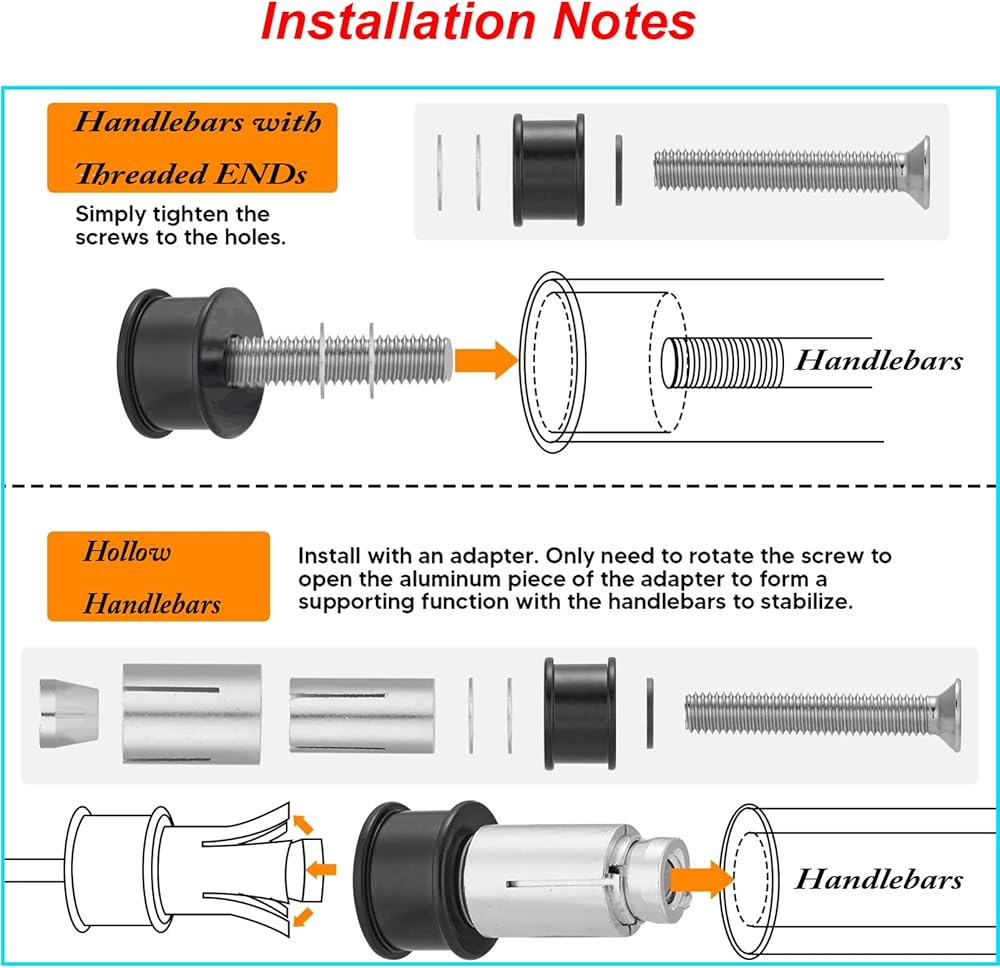 Installation Notes

Handlebars with Threaded ENDs

Simply tighten the screws to the holes.

Handlebars

Hollow Handlebars

Install with an adapter. Only need to rotate the screw to open the aluminum piece of the adapter to form a supporting function with the handlebars to stabilize.

Handlebars