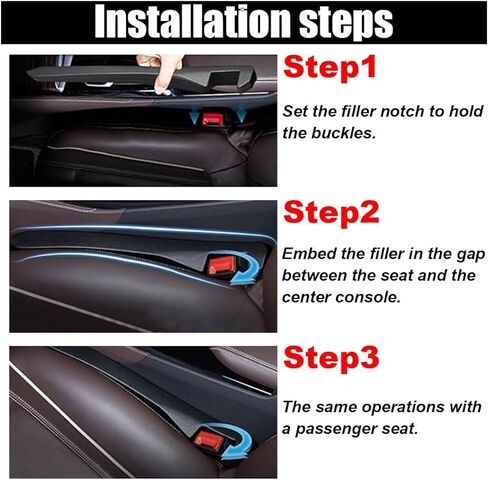 Installation steps

Step1

Set the filler notch to hold the buckles.

Step2

Embed the filler in the gap between the seat and the center console.

Step3

The same operations with a passenger seat.