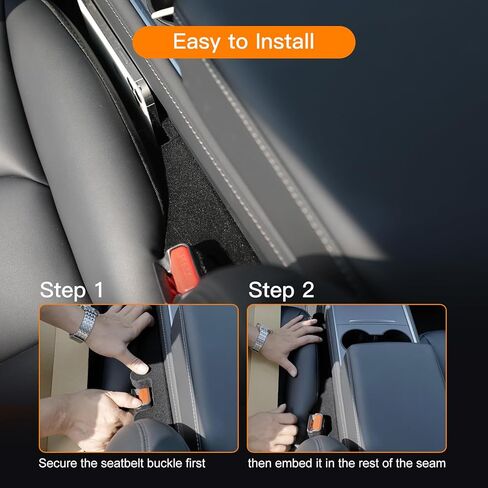 Easy to Install

Step 1

Secure the seatbelt buckle first

Step 2

then embed it in the rest of the seam