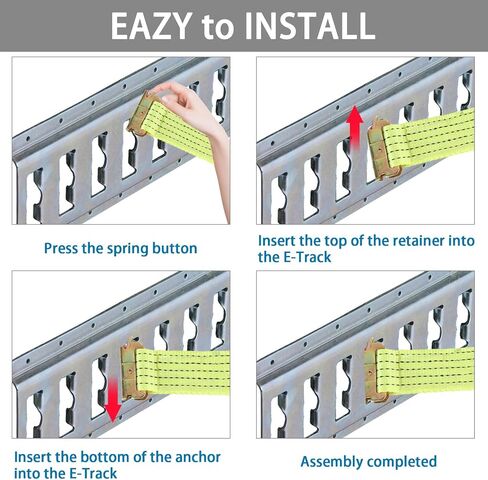 EAZY to INSTALL

Press the spring button

Insert the top of the retainer into the E-Track

Insert the bottom of the anchor into the E-Track

Assembly completed