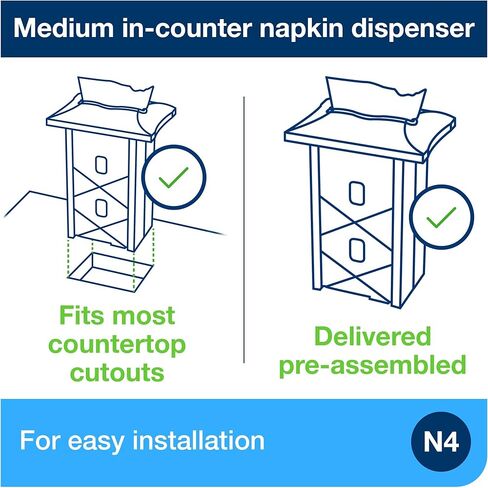 Medium in-counter napkin dispenser

Fits most countertop cutouts

Delivered pre-assembled

For easy installation

N4