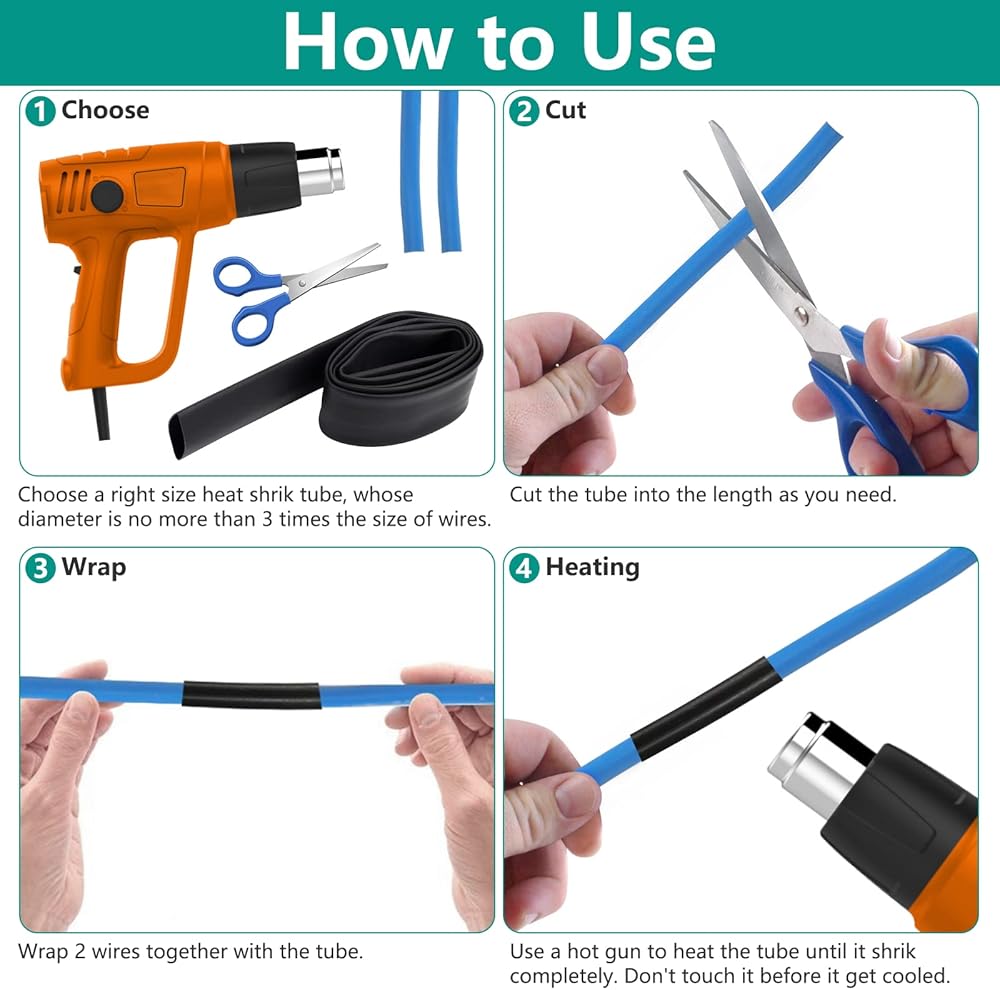 How to Use

1 Choose

Choose a right size heat shrik tube, whose diameter is no more than 3 times the size of wires.

2 Cut

Cut the tube into the length as you need.

3 Wrap

Wrap 2 wires together with the tube.

4 Heating

Use a hot gun to heat the tube until it shrik completely. Don't touch it before it get cooled.