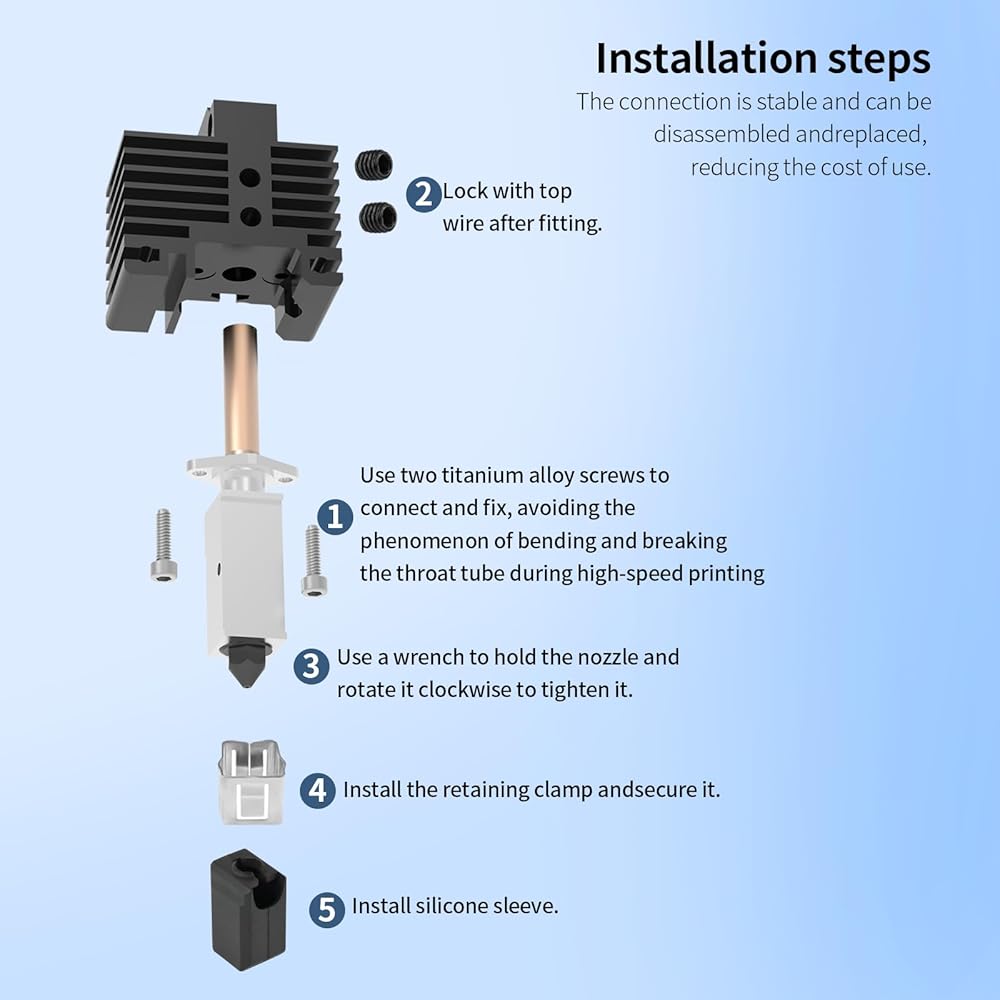 Installation steps

The connection is stable and can be disassembled andreplaced, reducing the cost of use.

2 Lock with top wire after fitting.

1 Use two titanium alloy screws to connect and fix, avoiding the phenomenon of bending and breaking the throat tube during high-speed printing

3 Use a wrench to hold the nozzle and rotate it clockwise to tighten it.

4 Install the retaining clamp andsecure it.

5 Install silicone sleeve.