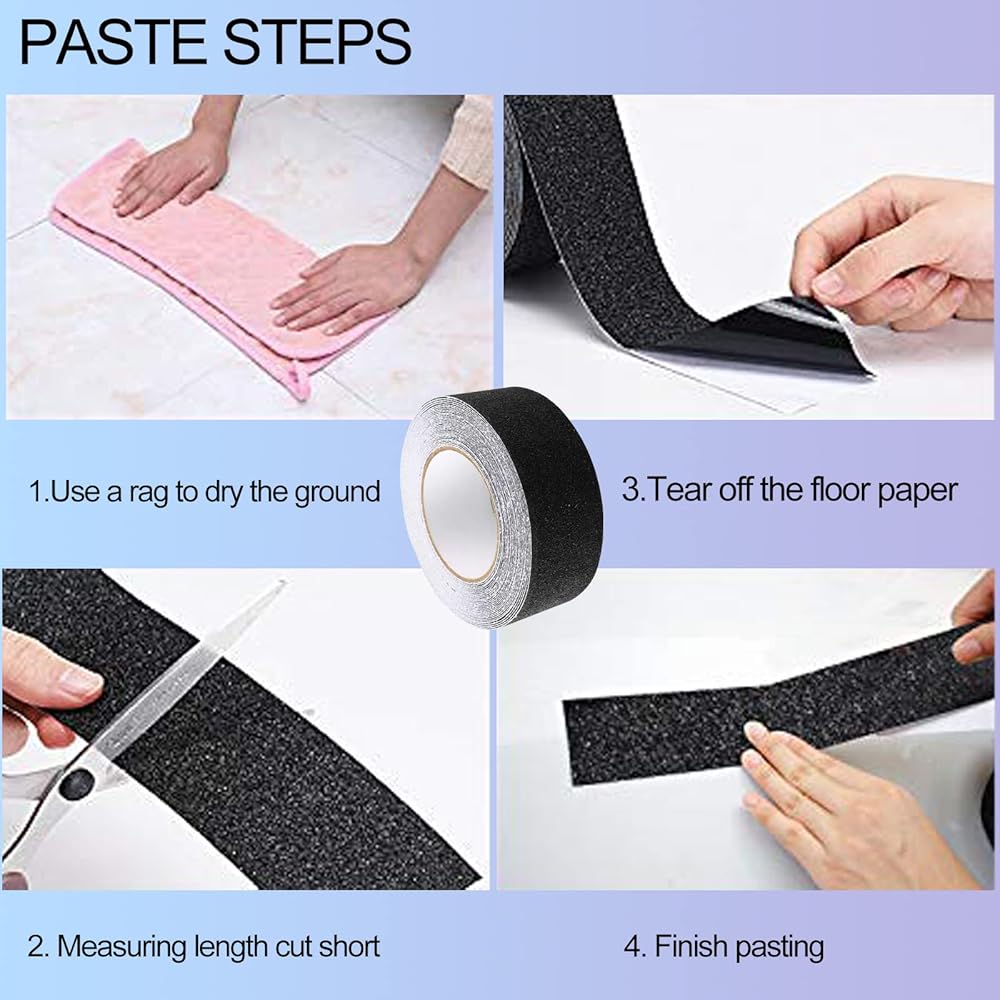 PASTE STEPS

1.Use a rag to dry the ground

3.Tear off the floor paper

2. Measuring length cut short

4. Finish pasting