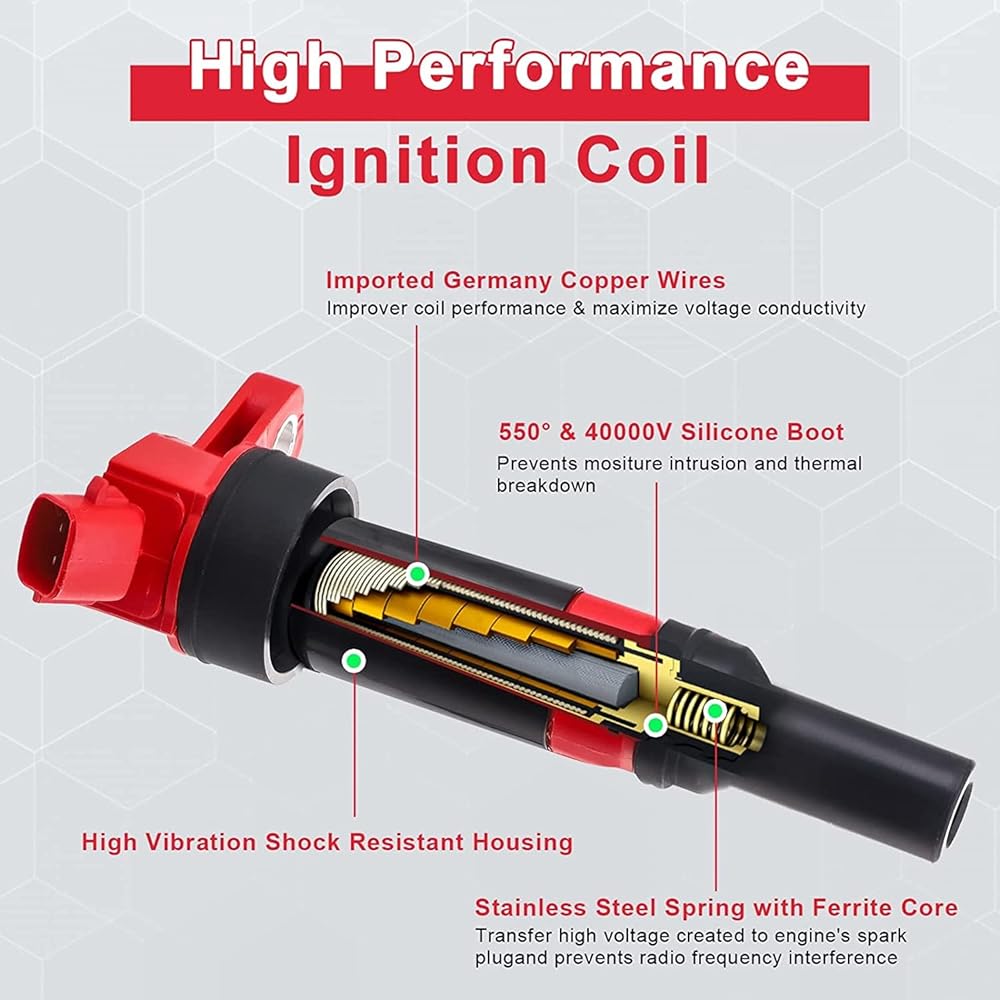 High Performance
Ignition Coil

Imported Germany Copper Wires
Improver coil performance & maximize voltage conductivity

550° & 40000V Silicone Boot
Prevents mositure intrusion and thermal breakdown

High Vibration Shock Resistant Housing

Stainless Steel Spring with Ferrite Core
Transfer high voltage created to engine's spark plugand prevents radio frequency interference