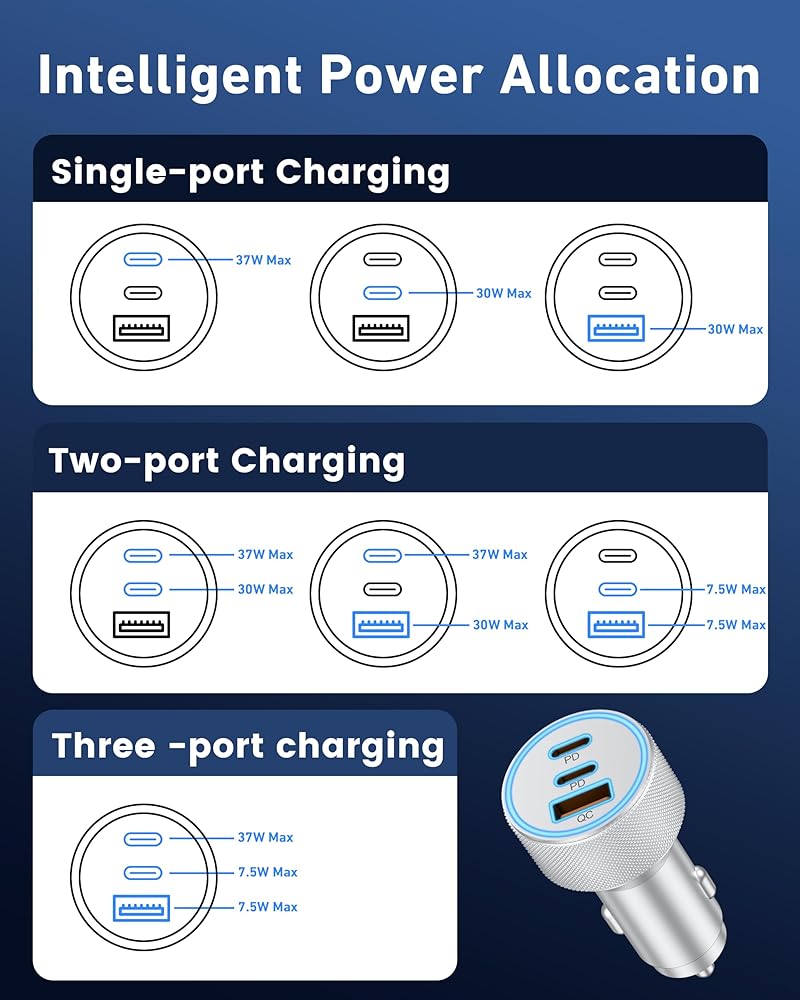 Intelligent Power Allocation

Single-port Charging

37W Max

30W Max

30W Max

Two-port Charging

37W Max
30W Max

37W Max
30W Max

7.5W Max
7.5W Max

Three -port charging

37W Max
7.5W Max
7.5W Max

PD
PD
QC