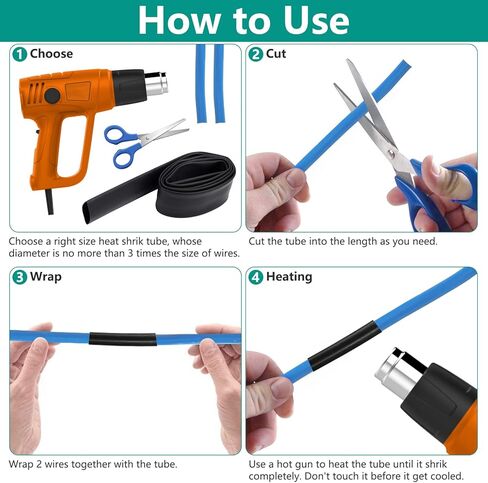 How to Use

1 Choose

Choose a right size heat shrik tube, whose diameter is no more than 3 times the size of wires.

2 Cut

Cut the tube into the length as you need.

3 Wrap

Wrap 2 wires together with the tube.

4 Heating

Use a hot gun to heat the tube until it shrik completely. Don't touch it before it get cooled.