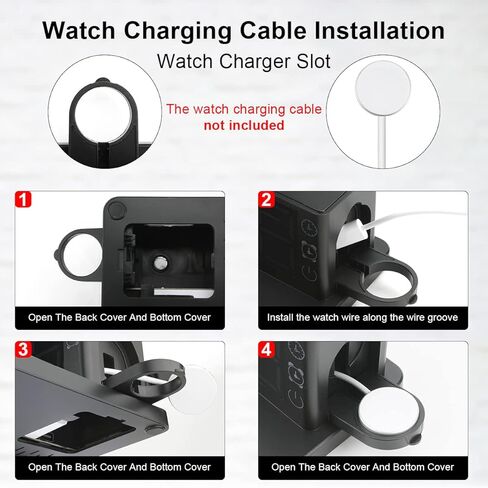 Watch Charging Cable Installation

Watch Charger Slot

The watch charging cable
not included

1
Open The Back Cover And Bottom Cover

2
Install the watch wire along the wire groove

3
Open The Back Cover And Bottom Cover

4
Open The Back Cover And Bottom Cover