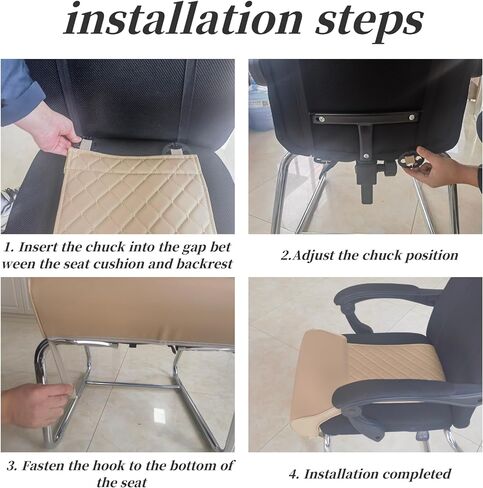 installation steps

1. Insert the chuck into the gap bet ween the seat cushion and backrest

2.Adjust the chuck position

3. Fasten the hook to the bottom of the seat

4. Installation completed