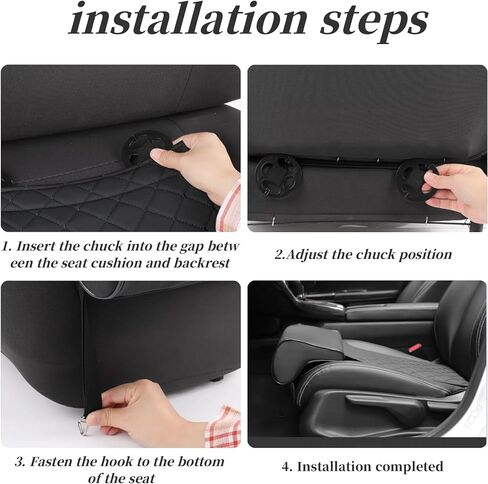 installation steps

1. Insert the chuck into the gap betw een the seat cushion and backrest

2.Adjust the chuck position

3. Fasten the hook to the bottom of the seat

4. Installation completed