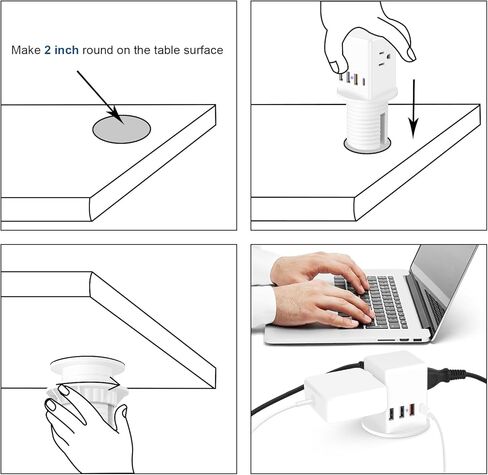 Make 2 inch round on the table surface