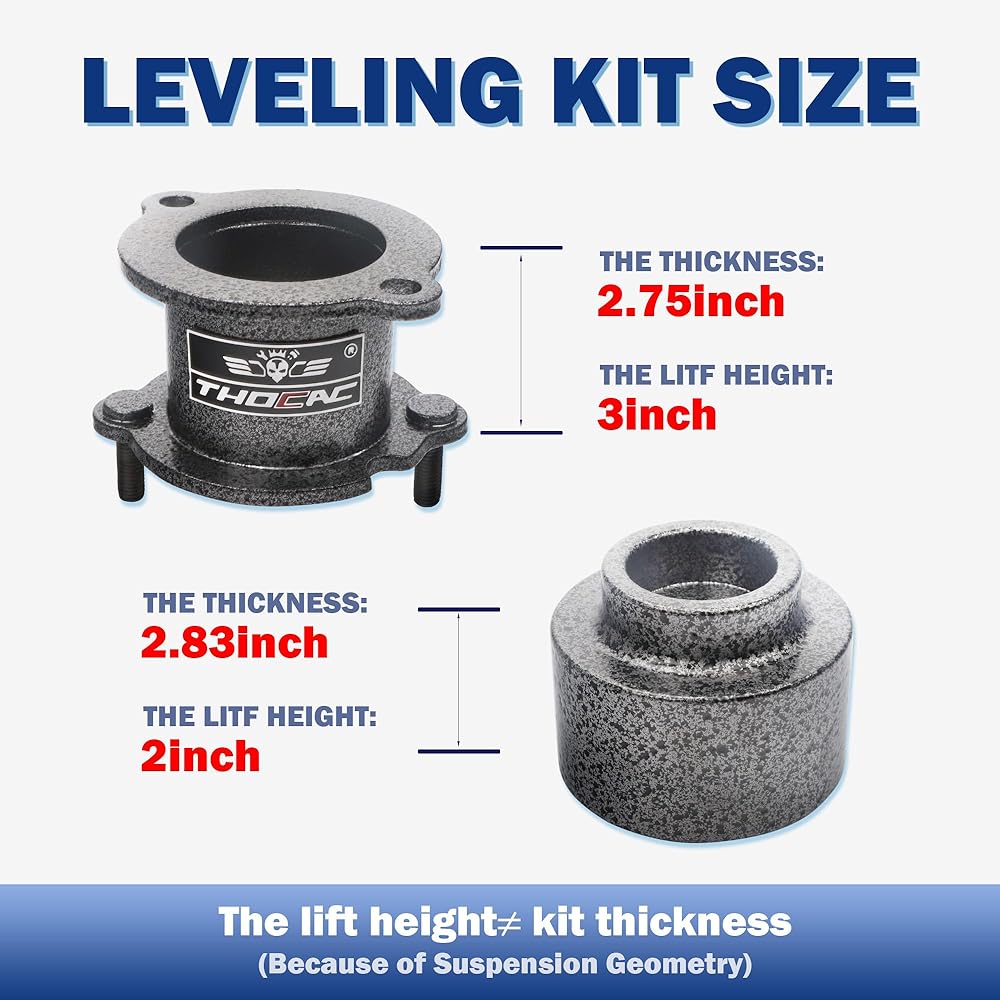 LEVELING KIT SIZE

THOCAC ®

THE THICKNESS:
2.75inch

THE LITF HEIGHT:
3inch

THE THICKNESS:
2.83inch

THE LITF HEIGHT:
2inch

The lift height≠ kit thickness
(Because of Suspension Geometry)