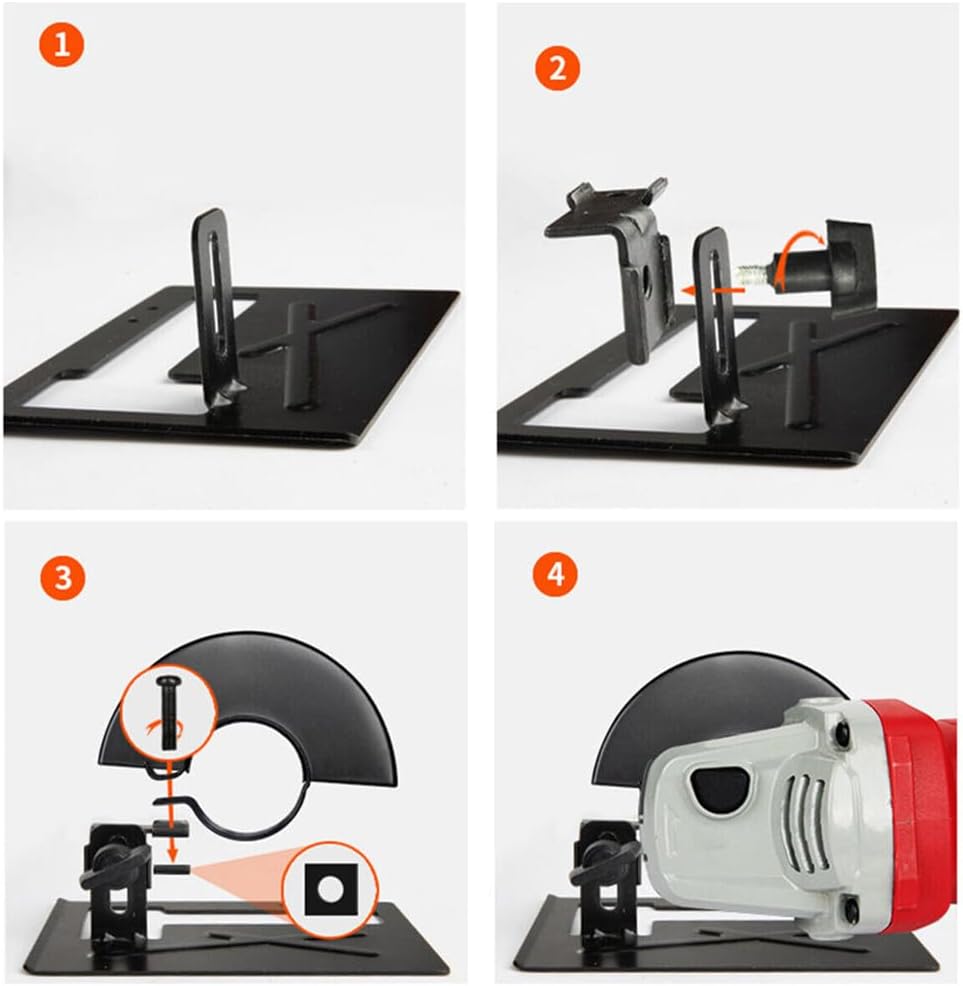 1

2

3

4