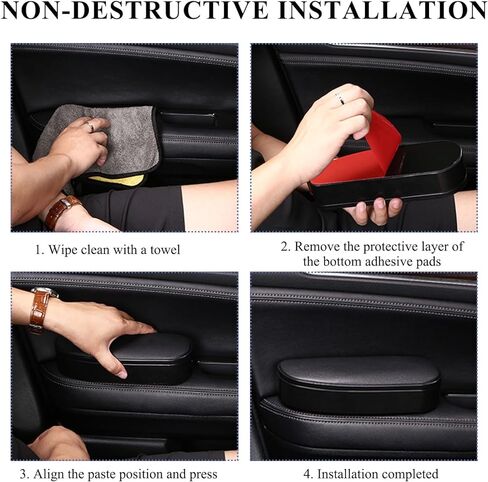 NON-DESTRUCTIVE INSTALLATION

1. Wipe clean with a towel

2. Remove the protective layer of the bottom adhesive pads

3. Align the paste position and press

4. Installation completed