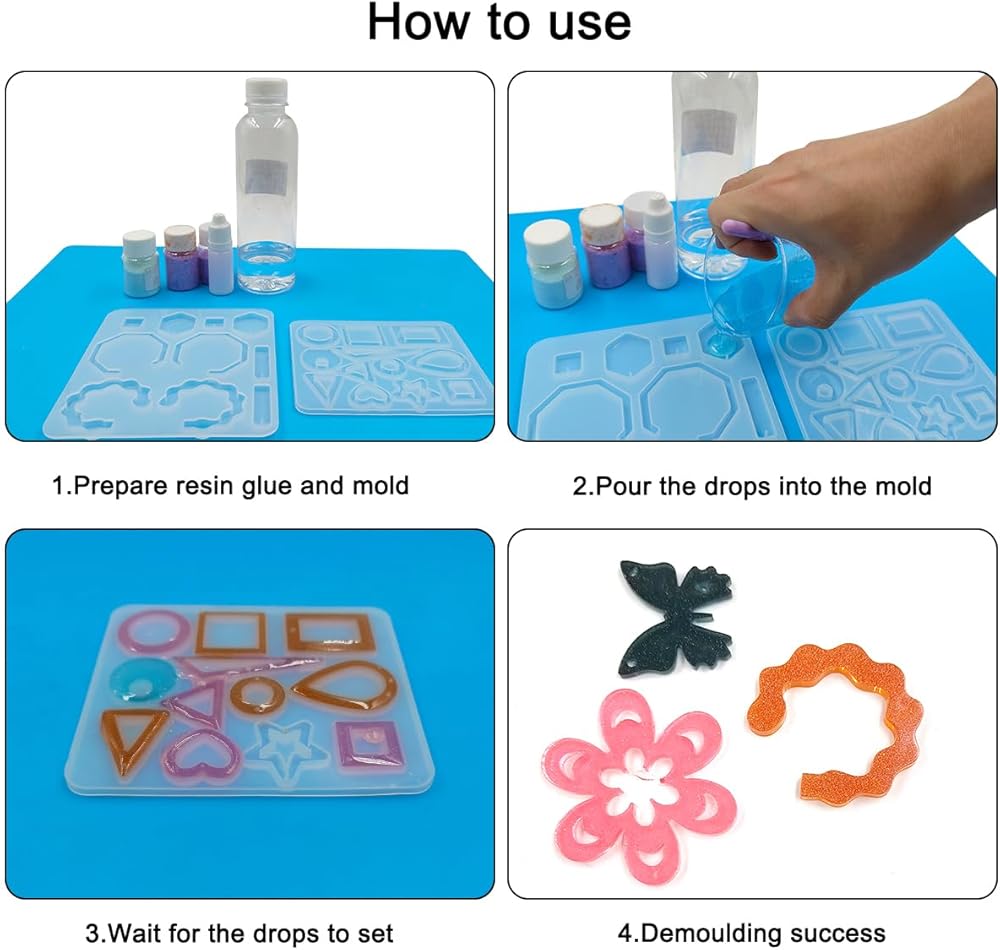 How to use

1.Prepare resin glue and mold

2.Pour the drops into the mold

3.Wait for the drops to set

4.Demoulding success