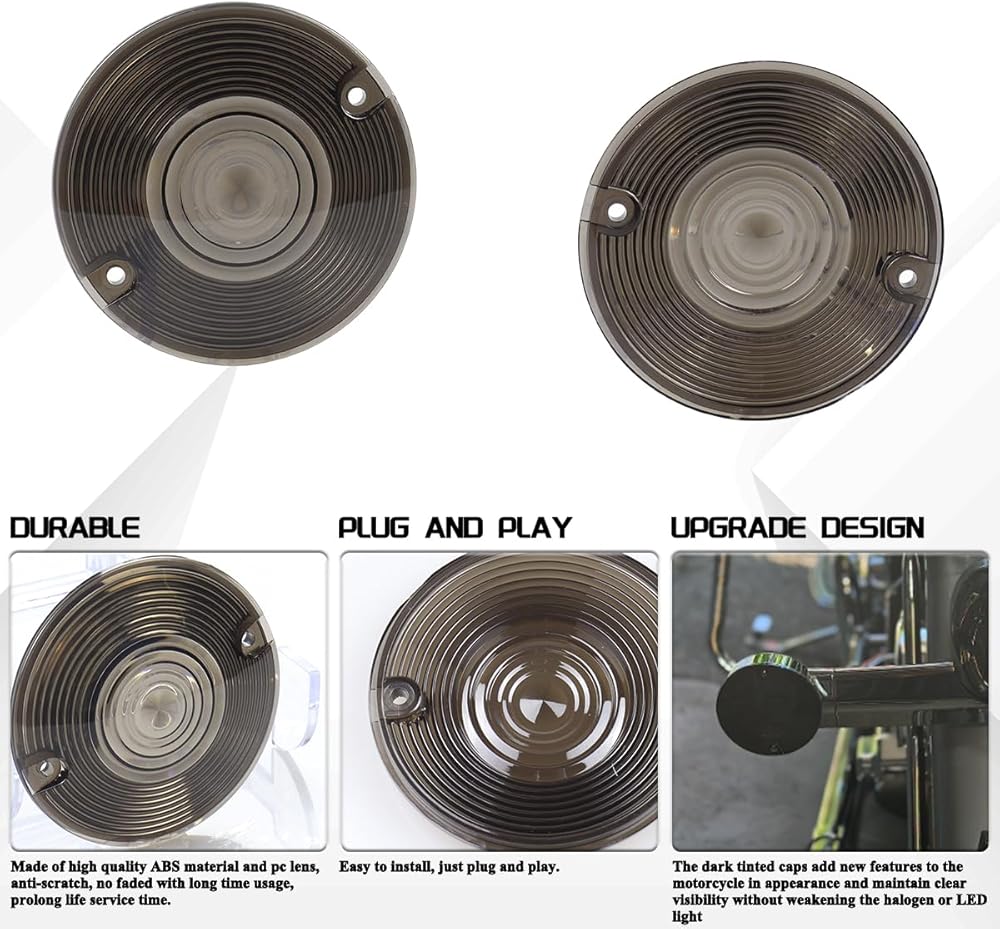 DURABLE

Made of high quality ABS material and pc lens, anti-scratch, no faded with long time usage, prolong life service time.

PLUG AND PLAY

Easy to install, just plug and play.

UPGRADE DESIGN

The dark tinted caps add new features to the motorcycle in appearance and maintain clear visibility without weakening the halogen or LED light