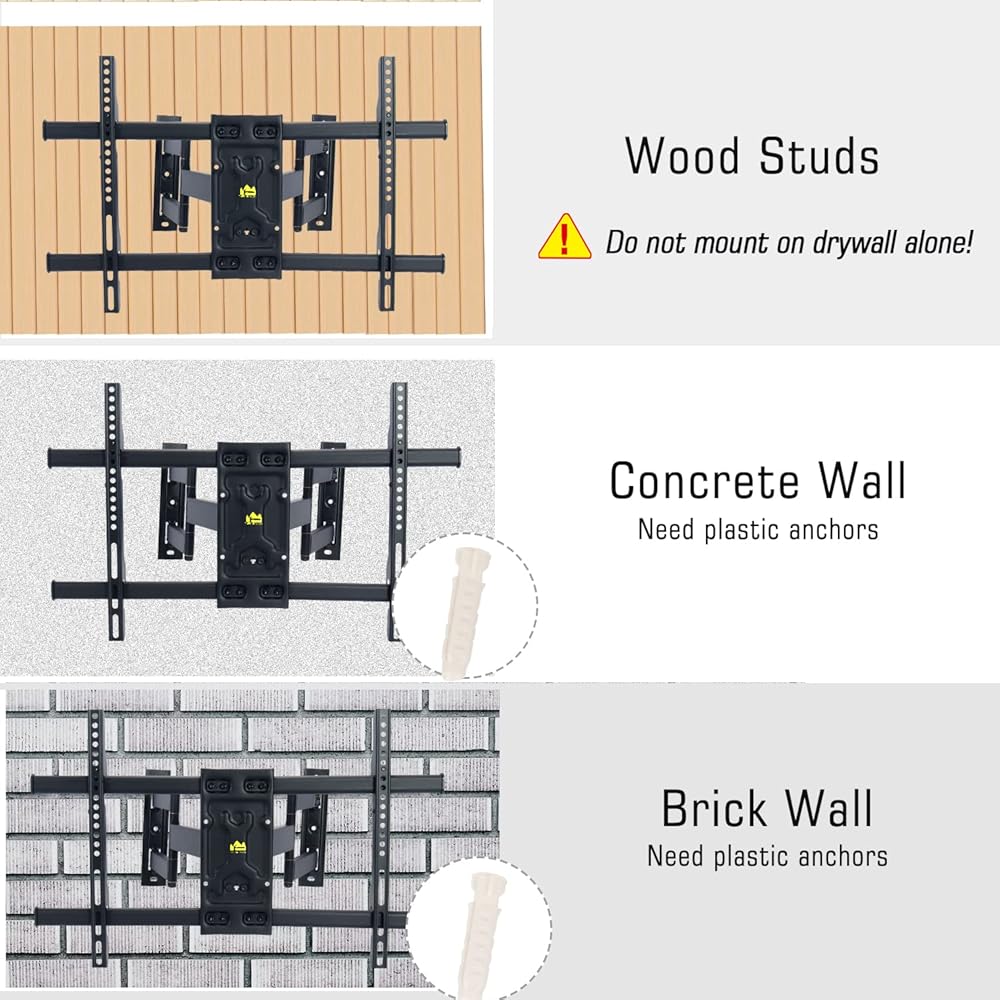 Wood Studs

Do not mount on drywall alone!

Concrete Wall
Need plastic anchors

Brick Wall
Need plastic anchors