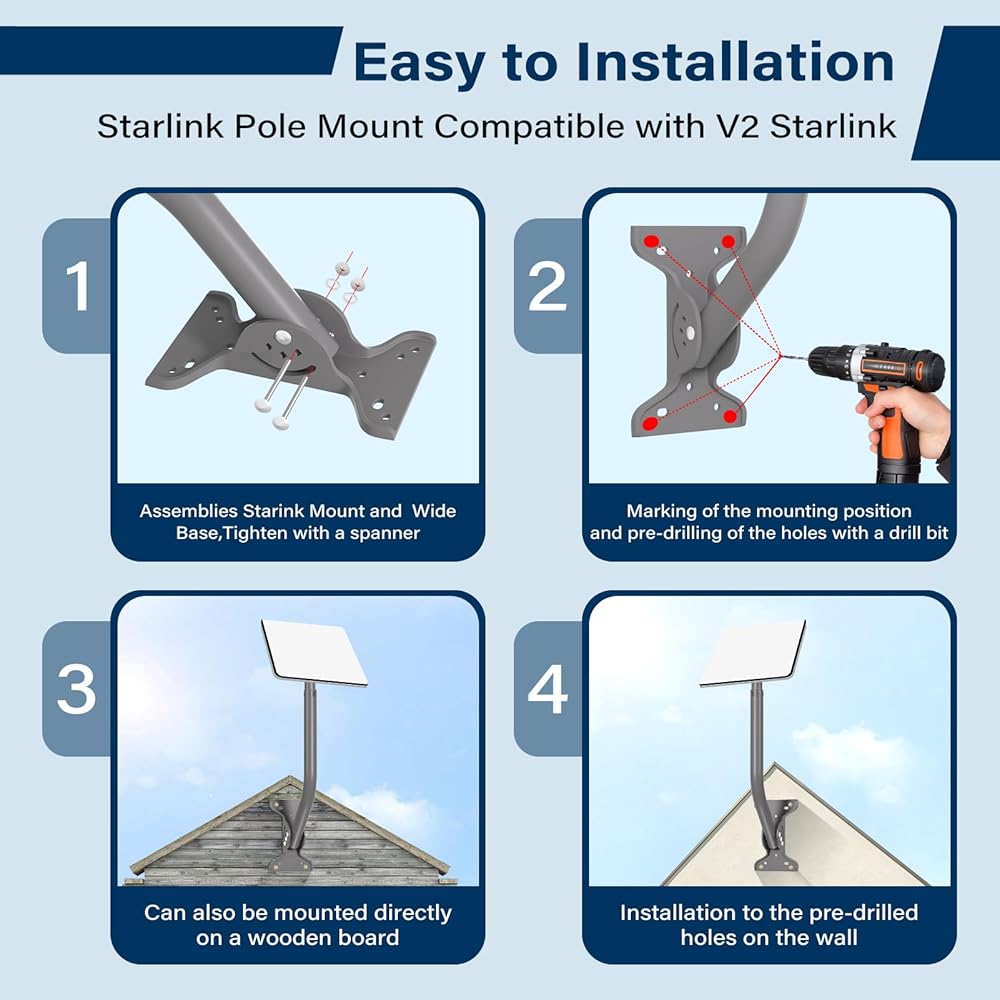 Easy to Installation

Starlink Pole Mount Compatible with V2 Starlink

1

Assemblies Starink Mount and Wide Base,Tighten with a spanner

2

Marking of the mounting position and pre-drilling of the holes with a drill bit

3

Can also be mounted directly on a wooden board

4

Installation to the pre-drilled holes on the wall