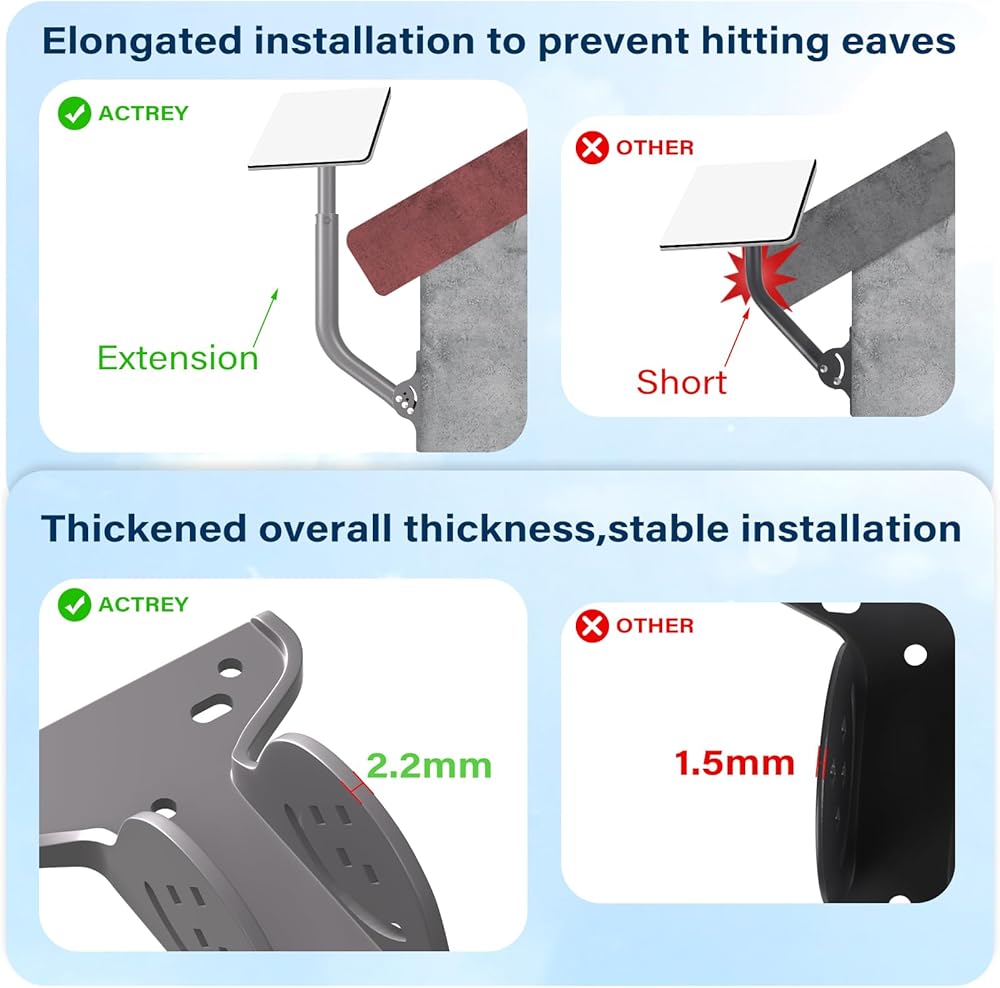 Elongated installation to prevent hitting eaves

ACTREY

Extension

OTHER

Short

Thickened overall thickness,stable installation

ACTREY

2.2mm

OTHER

1.5mm