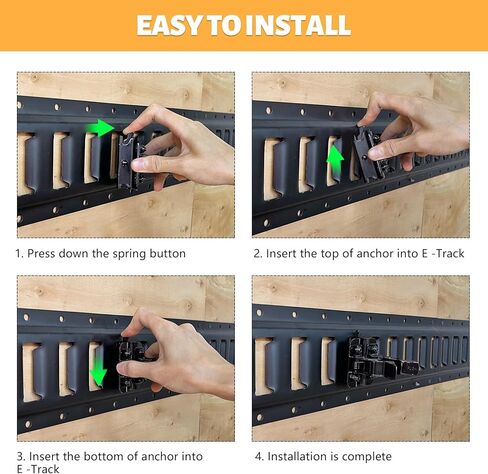 EASY TO INSTALL

1. Press down the spring button

2. Insert the top of anchor into E -Track

3. Insert the bottom of anchor into E -Track

4. Installation is complete