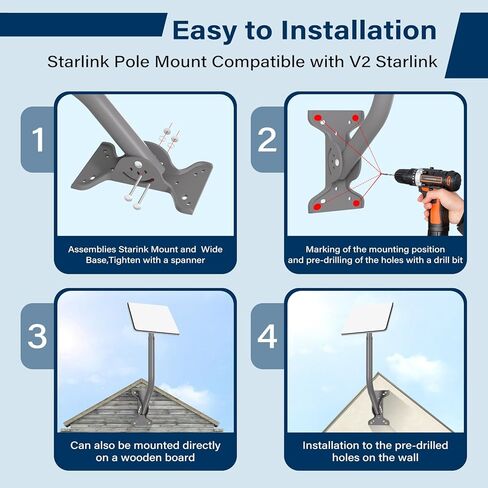 Easy to Installation

Starlink Pole Mount Compatible with V2 Starlink

1

Assemblies Starink Mount and Wide Base,Tighten with a spanner

2

Marking of the mounting position and pre-drilling of the holes with a drill bit

3

Can also be mounted directly on a wooden board

4

Installation to the pre-drilled holes on the wall