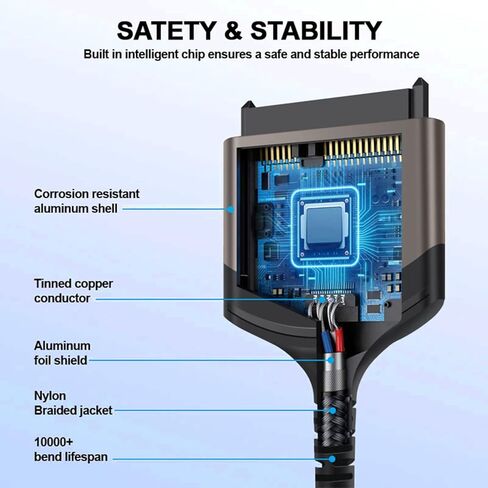 SATETY & STABILITY
Built in intelligent chip ensures a safe and stable performance

Corrosion resistant aluminum shell

Tinned copper conductor

Aluminum foil shield

Nylon Braided jacket

10000+ bend lifespan