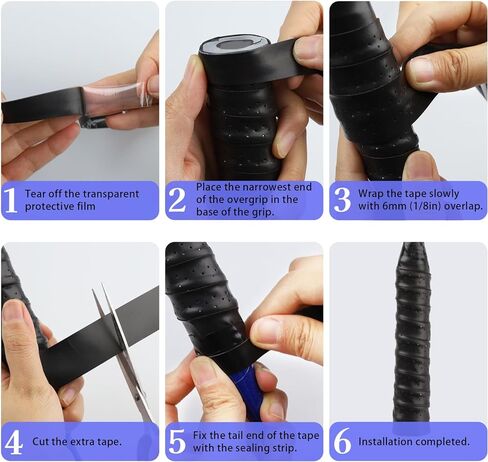 1 Tear off the transparent protective film

2 Place the narrowest end of the overgrip in the base of the grip.

3 Wrap the tape slowly with 6mm (1/8in) overlap.

4 Cut the extra tape.

5 Fix the tail end of the tape with the sealing strip.

6 Installation completed.