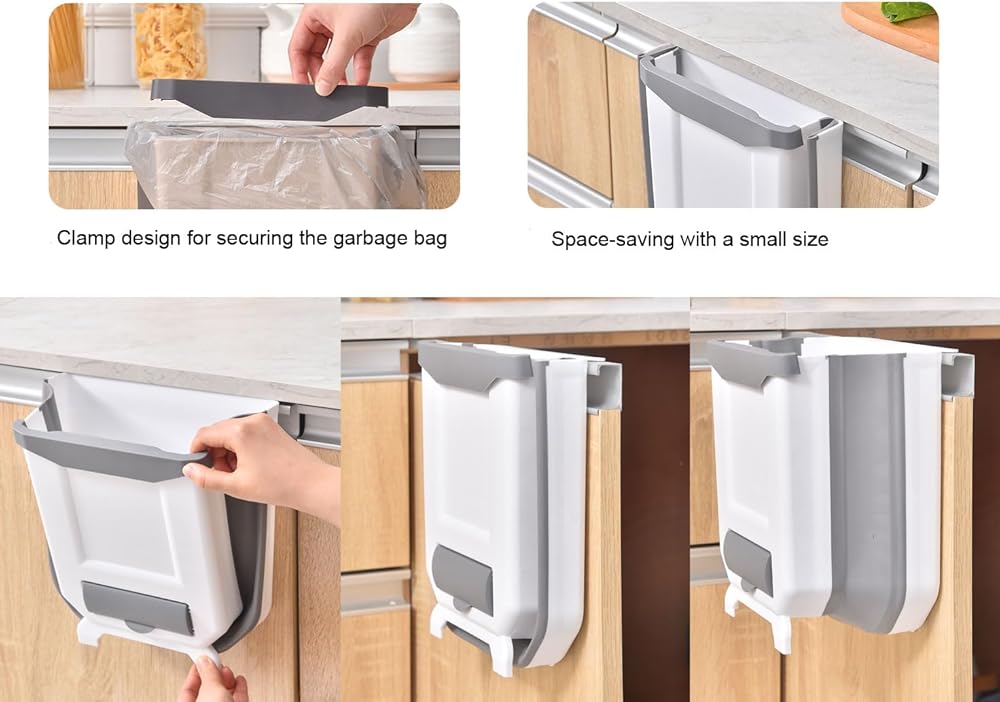 Clamp design for securing the garbage bag

Space-saving with a small size