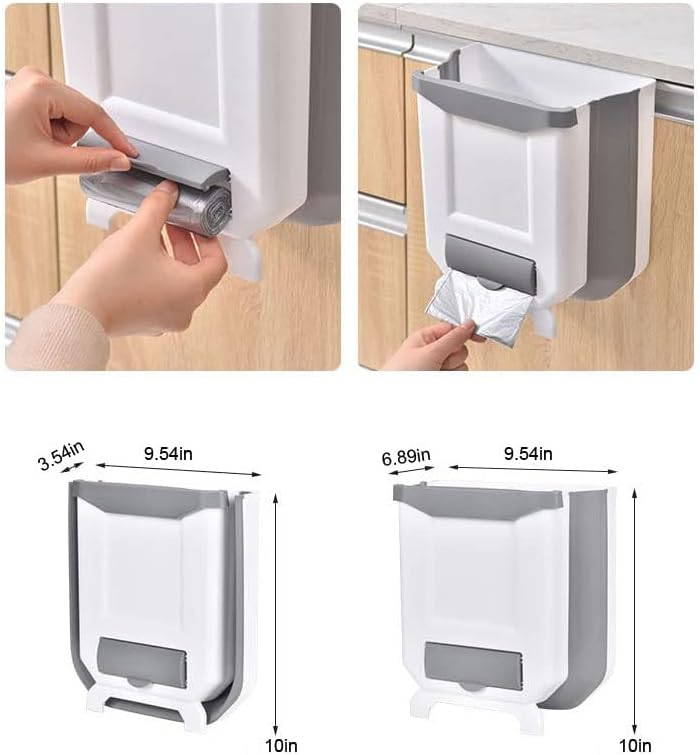 3.54in
9.54in
10in

6.89in
9.54in
10in