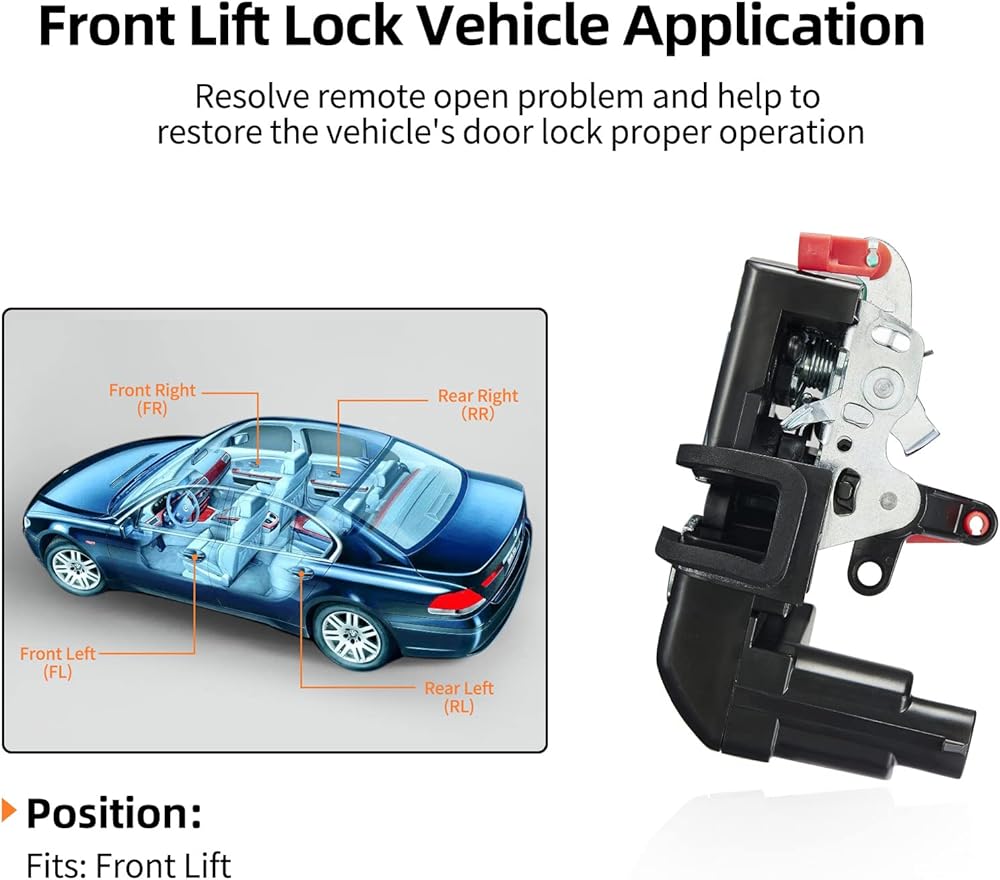 Front Lift Lock Vehicle Application

Resolve remote open problem and help to restore the vehicle's door lock proper operation

Front Right (FR)

Rear Right (RR)

Front Left (FL)

Rear Left (RL)

Position:

Fits: Front Lift