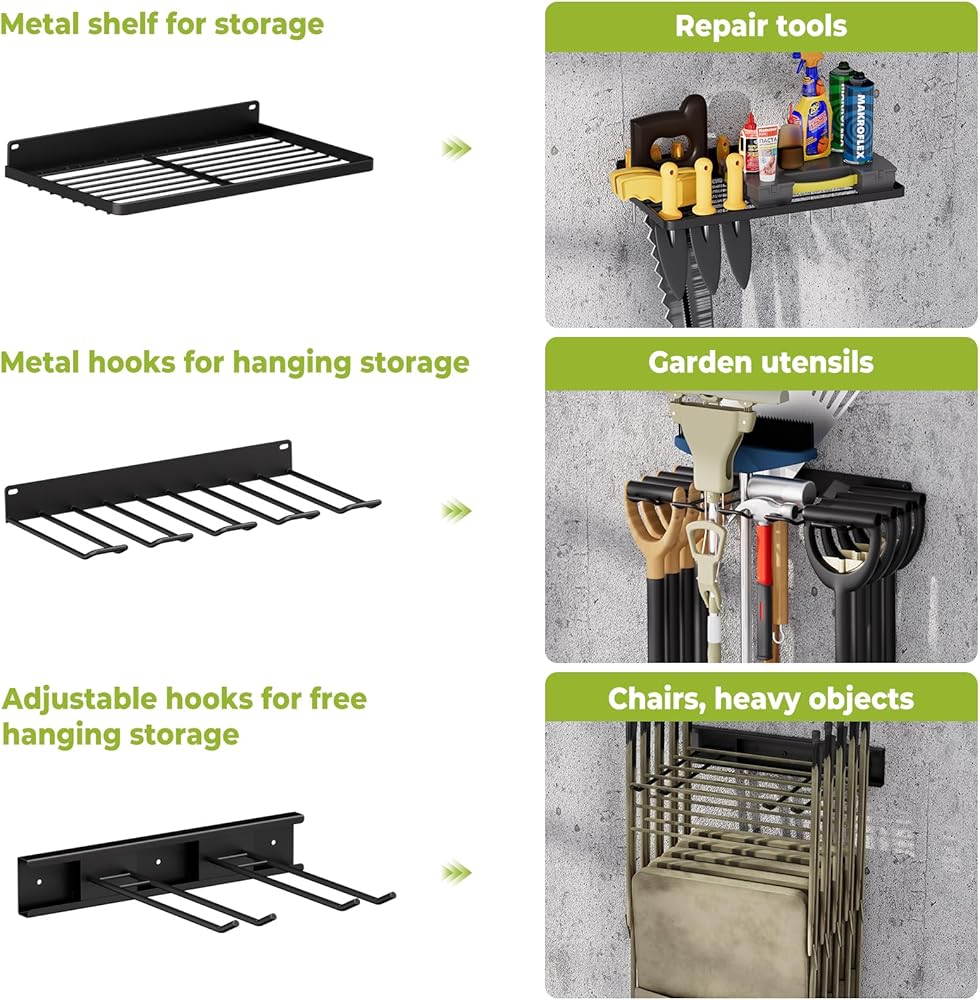 Metal shelf for storage

Repair tools

MAKROFLEX

Metal hooks for hanging storage

Garden utensils

Adjustable hooks for free hanging storage

Chairs, heavy objects