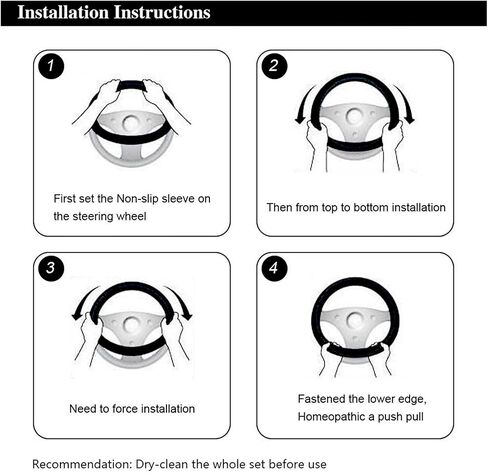 Installation Instructions

1

First set the Non-slip sleeve on the steering wheel

2

Then from top to bottom installation

3

Need to force installation

4

Fastened the lower edge, Homeopathic a push pull

Recommendation: Dry-clean the whole set before use