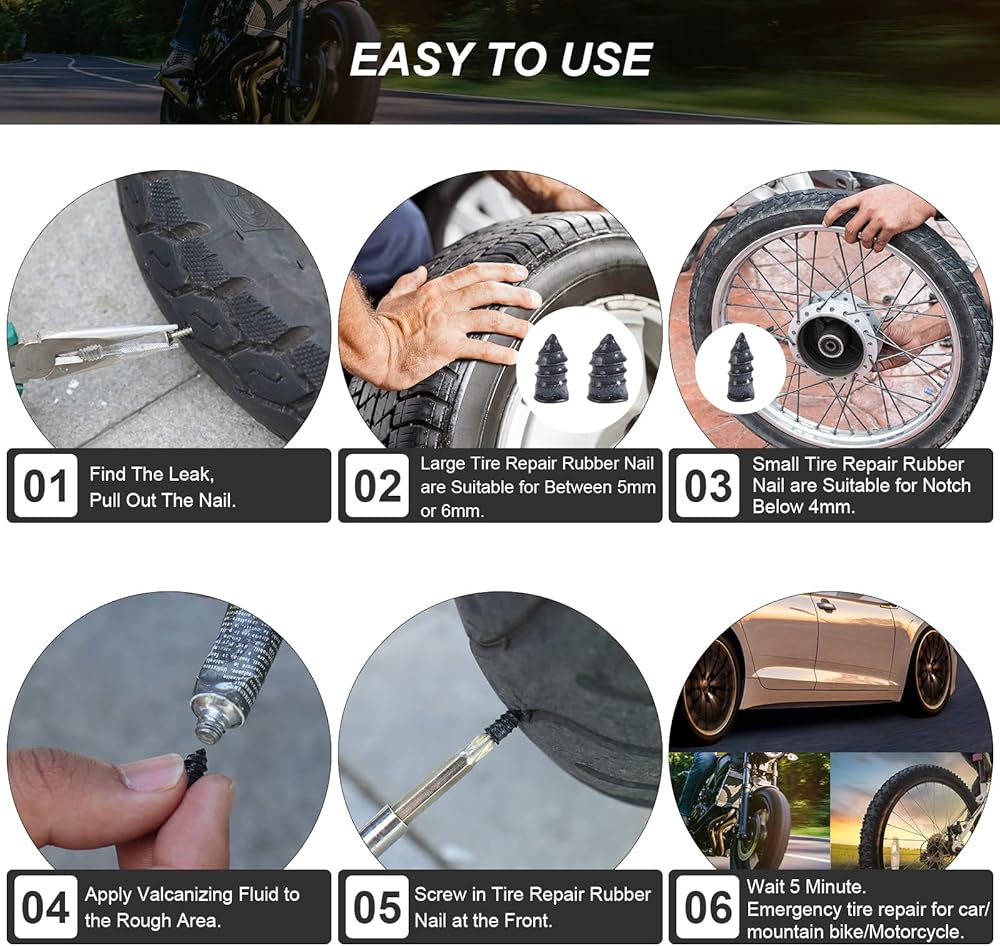 EASY TO USE

01 Find The Leak, Pull Out The Nail.

02 Large Tire Repair Rubber Nail are Suitable for Between 5mm or 6mm.

03 Small Tire Repair Rubber Nail are Suitable for Notch Below 4mm.

04 Apply Valcanizing Fluid to the Rough Area.

05 Screw in Tire Repair Rubber Nail at the Front.

06 Wait 5 Minute. Emergency tire repair for car/ mountain bike/Motorcycle.