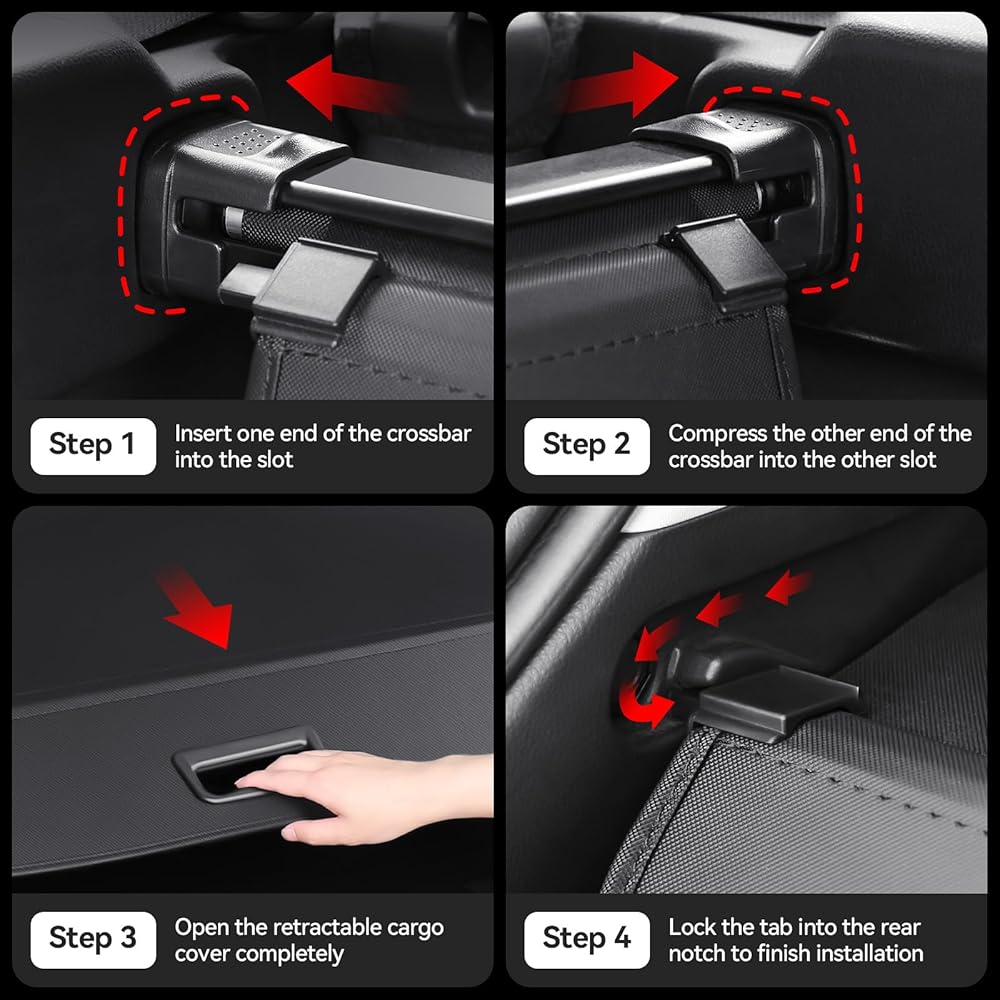 Step 1
Insert one end of the crossbar into the slot

Step 2
Compress the other end of the crossbar into the other slot

Step 3
Open the retractable cargo cover completely

Step 4
Lock the tab into the rear notch to finish installation