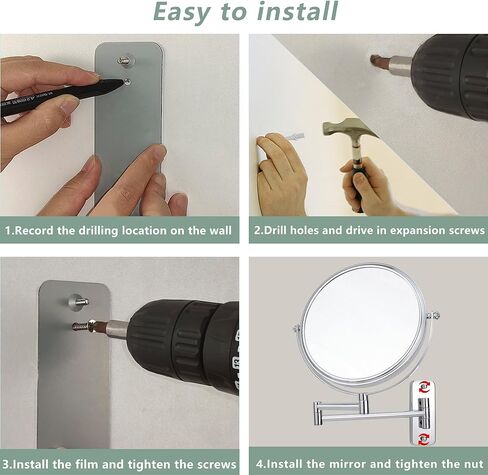 Easy to install

1.Record the drilling location on the wall

2.Drill holes and drive in expansion screws

3.Install the film and tighten the screws

4.Install the mirror and tighten the nut