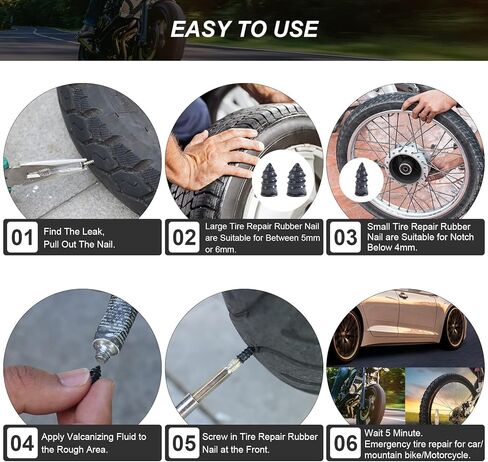 EASY TO USE

01 Find The Leak, Pull Out The Nail.

02 Large Tire Repair Rubber Nail are Suitable for Between 5mm or 6mm.

03 Small Tire Repair Rubber Nail are Suitable for Notch Below 4mm.

04 Apply Valcanizing Fluid to the Rough Area.

05 Screw in Tire Repair Rubber Nail at the Front.

06 Wait 5 Minute. Emergency tire repair for car/ mountain bike/Motorcycle.