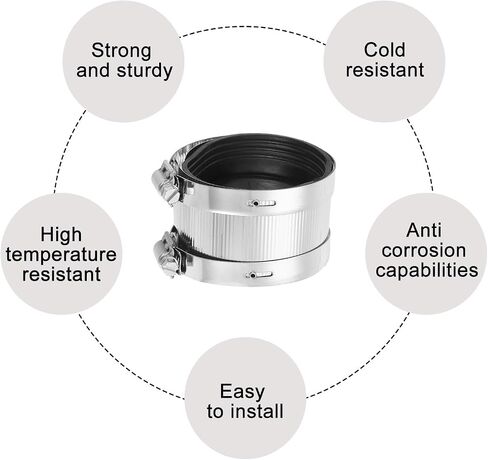 Strong
and sturdy

Cold
resistant

High
temperature
resistant

Anti
corrosion
capabilities

Easy
to install