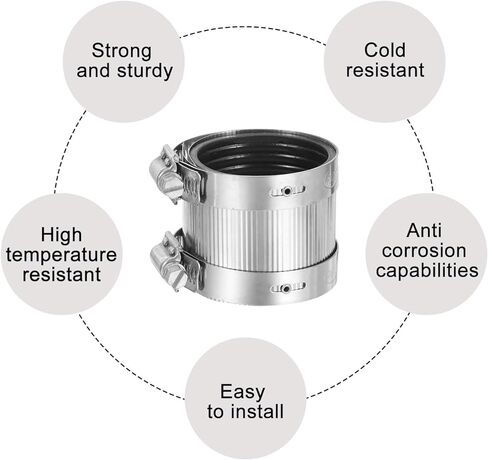 Strong and sturdy

Cold resistant

High temperature resistant

Anti corrosion capabilities

Easy to install